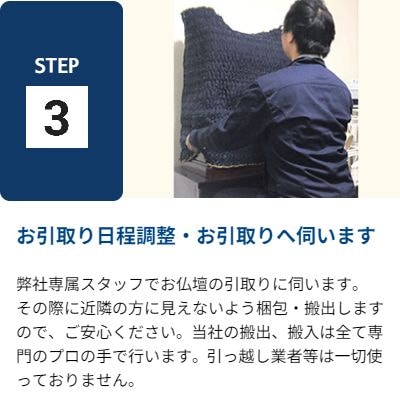 STEP
3

お引取り日程調整・お引取りへ伺います

弊社専属スタッフでお仏壇の引取りに伺います。その際に近隣の方に見えないよう梱包・搬出しますので、ご安心ください。当社の搬出、搬入は全て専門のプロの手で行います。引っ越し業者等は一切使っておりません。